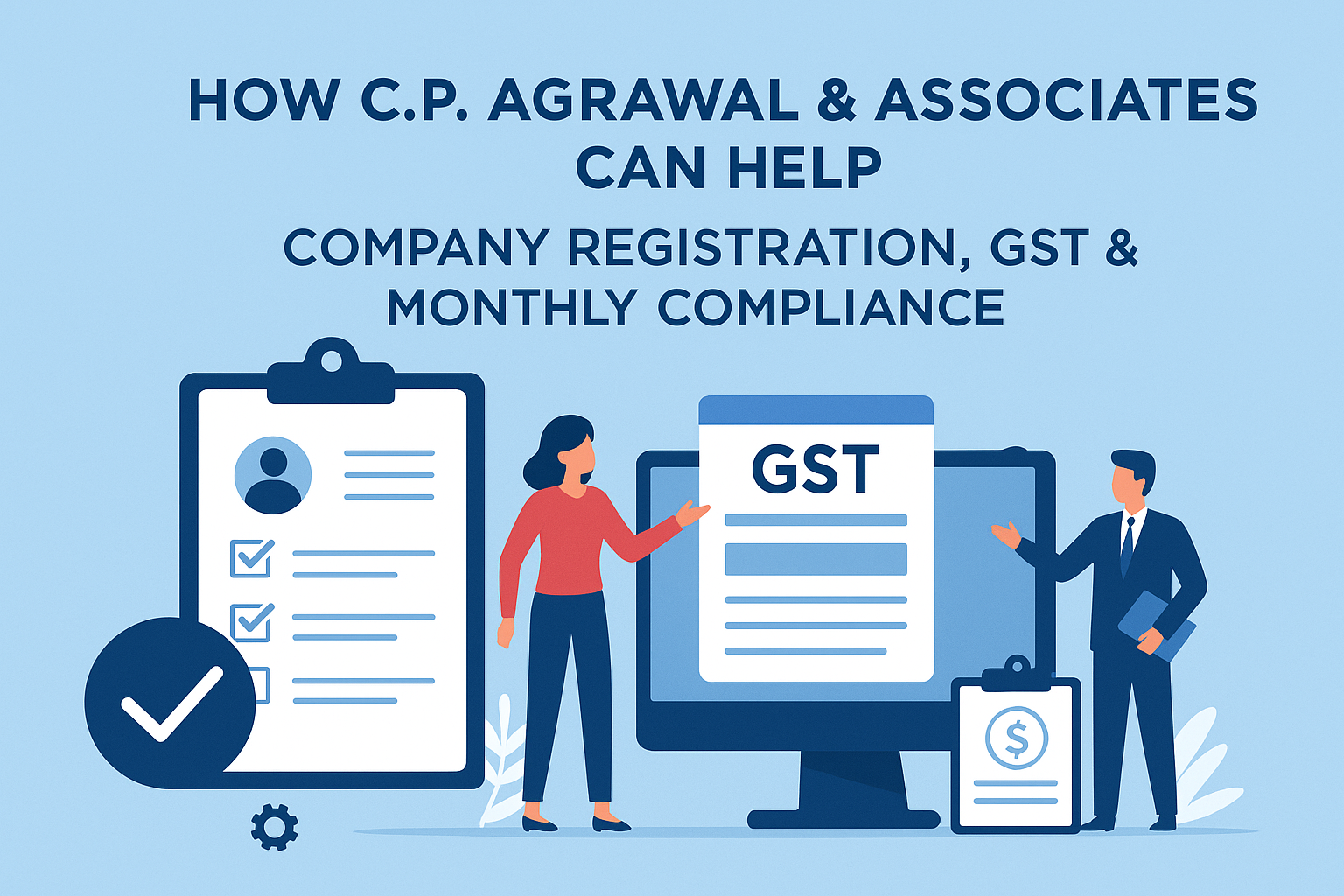 HOW C.P. AGRAWAL & ASSOCIATES CAN HELP

COMPANY REGISTRATION, GST & MONTHLY COMPLIANCE

GST

$