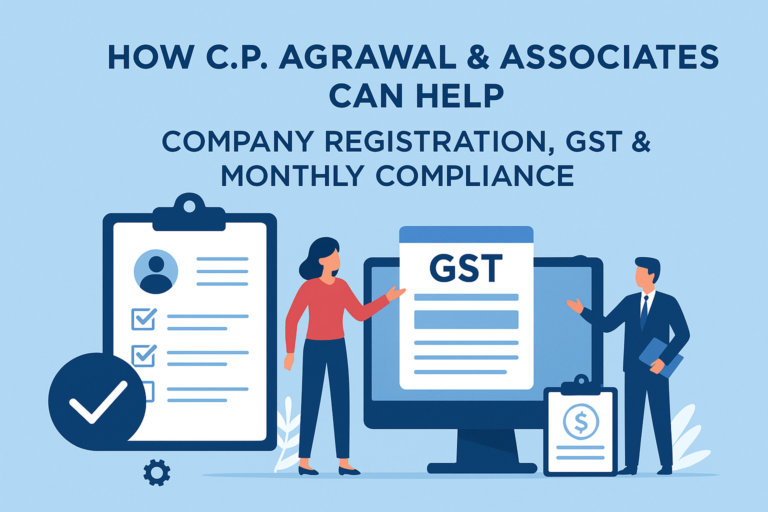 HOW C.P. AGRAWAL & ASSOCIATES CAN HELP

COMPANY REGISTRATION, GST & MONTHLY COMPLIANCE

GST

$